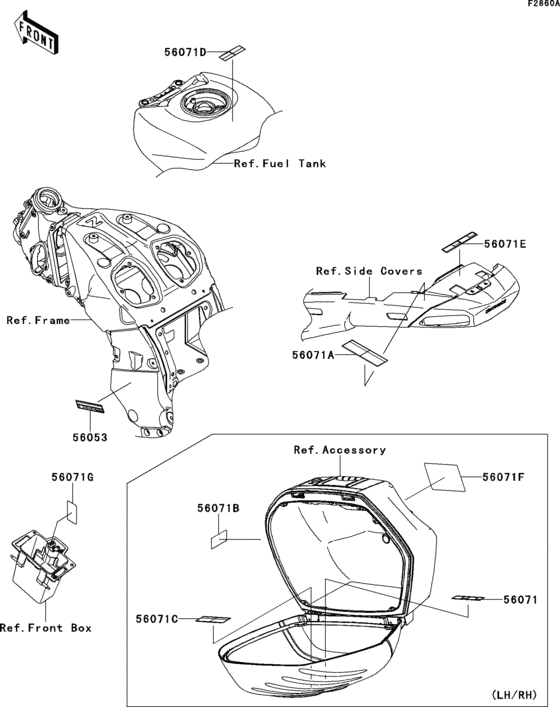 F2860A

FRONT

56071D

Ref.Fuel Tank

56071E

Ref.Side Covers

Ref.Frame

56071A

56053

Ref.Accessory

56071G

56071F

56071B

56071

56071C

Ref.Front Box

(LH/RH)