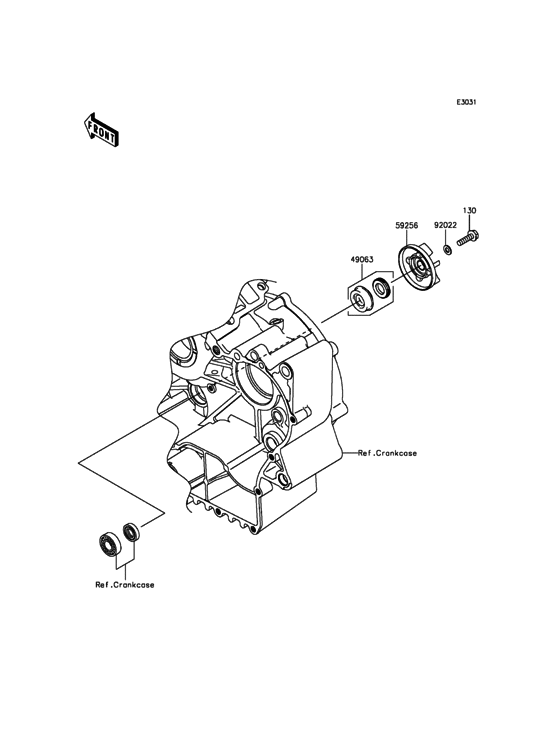 E3031

FRONT

130

59256

92022

49063

Ref.Crankcase

Ref.Crankcase