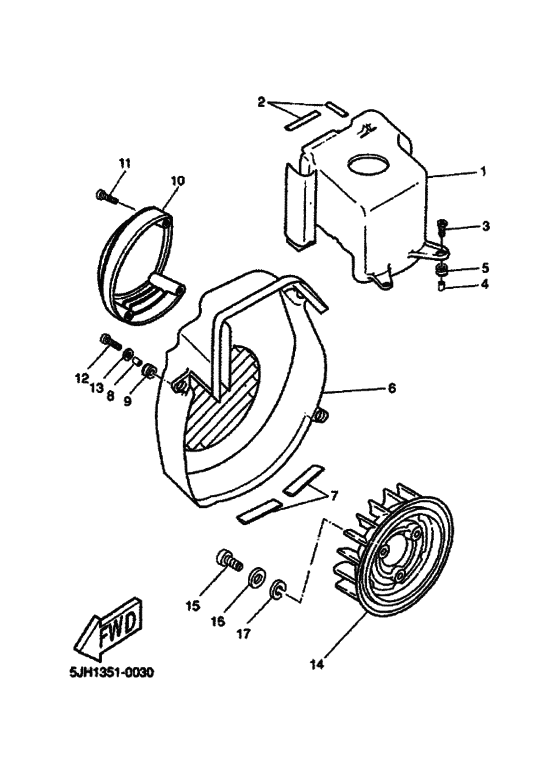 2
1
11
10
3
5
4
12
13
8
9
6
7
15
16
17
14
FWD
5JH1351-0030