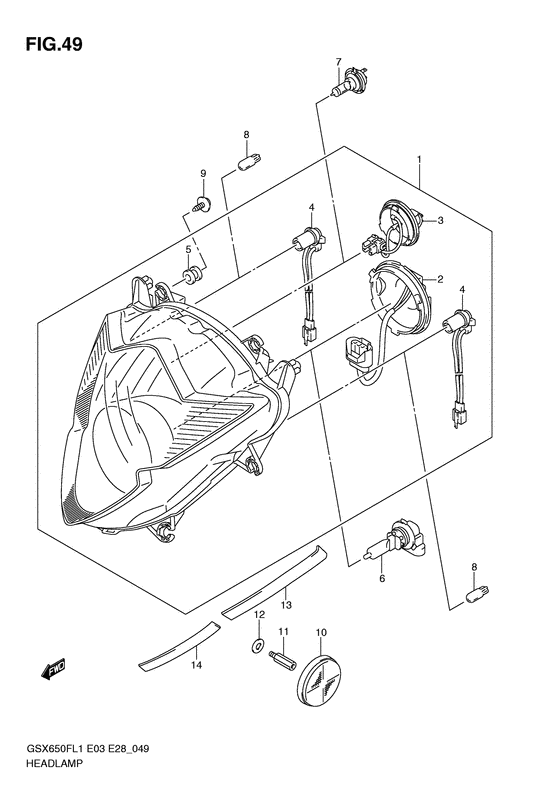 FIG.49

7
8
1
9
4
3
5
2
4
6
8
13
12
11
10
14
FWD

GSX650FL1 E03 E28_049
HEADLAMP