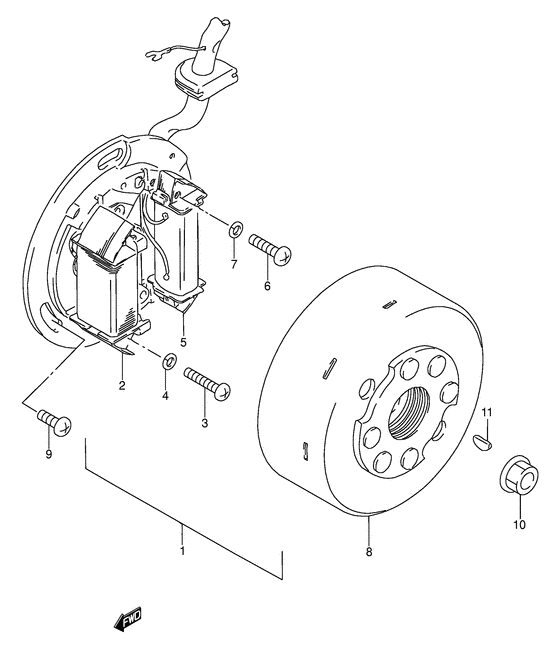 7
6
5
2
4
3
9
11
10
1
8
FWD