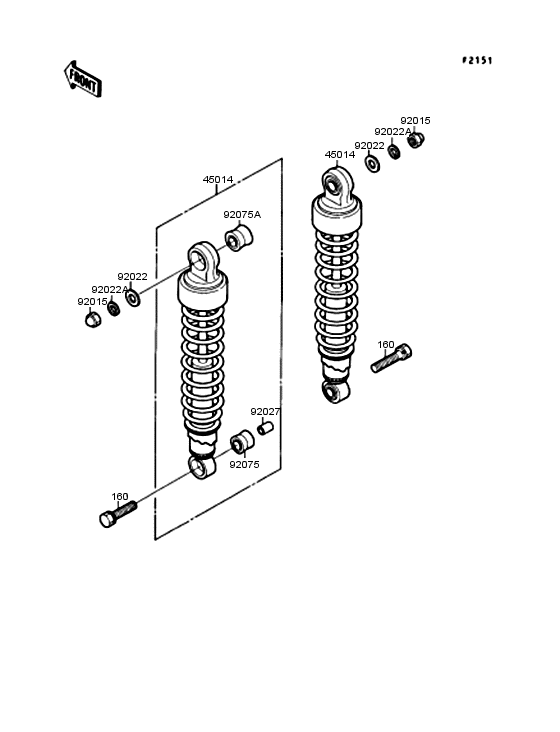 FRONT

F2151

92015
92022A
92022
45014

45014
92075A
92022
92022A
92015

160
92027
92075
160