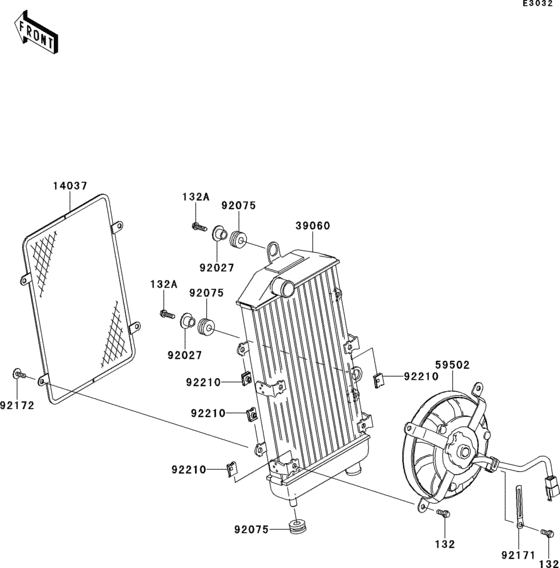 E3032

FRONT

14037

132A

92075

39060

92027

132A

92075

92027

92210

92210

59502

92172

92210

92210

92075

132

92171

132