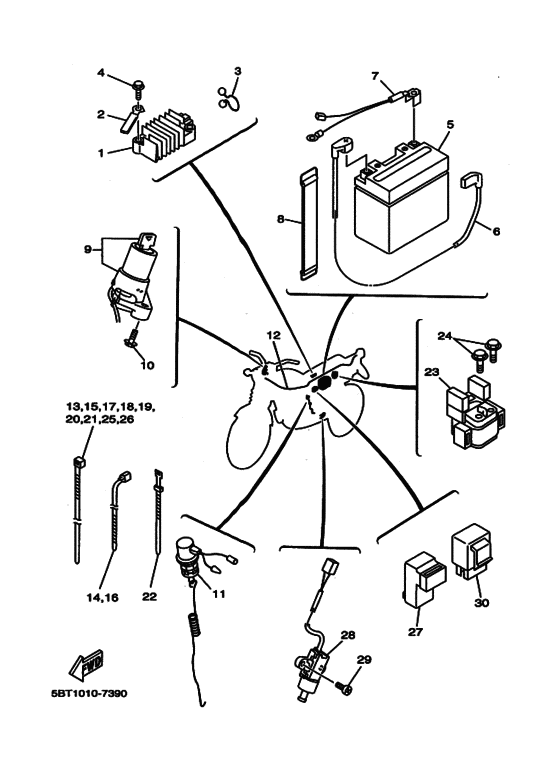 4
3
2
1
7
5
8
6
9
10
12
24
23
13,15,17,18,19,
20,21,25,26
14,16
22
11
28
29
27
30
FWD
5BT1010-7390