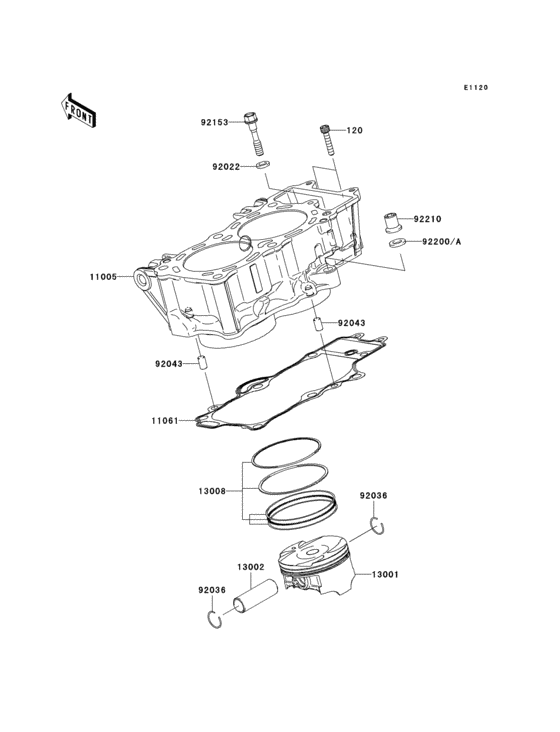 E1120

FRONT

92153

120

92022

92210

92200/A

11005

92043

92043

11061

13008

92036

13002

13001

92036