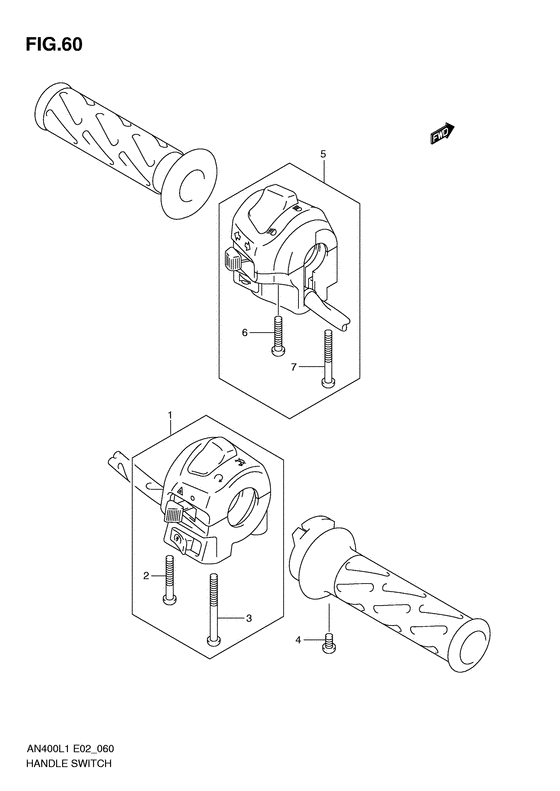 FIG.60

FWD

5

6

7

1

2

3

4

AN400L1 E02_060
HANDLE SWITCH