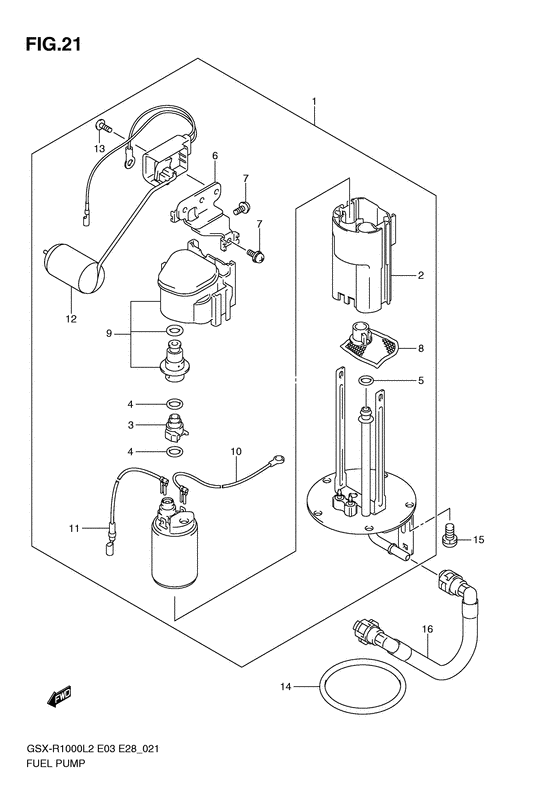 FIG.21

1
13
6
7
7
2
12
9
8
5
4
3
4
10
11
15
16
14
FWD

GSX-R1000L2 E03 E28_021
FUEL PUMP