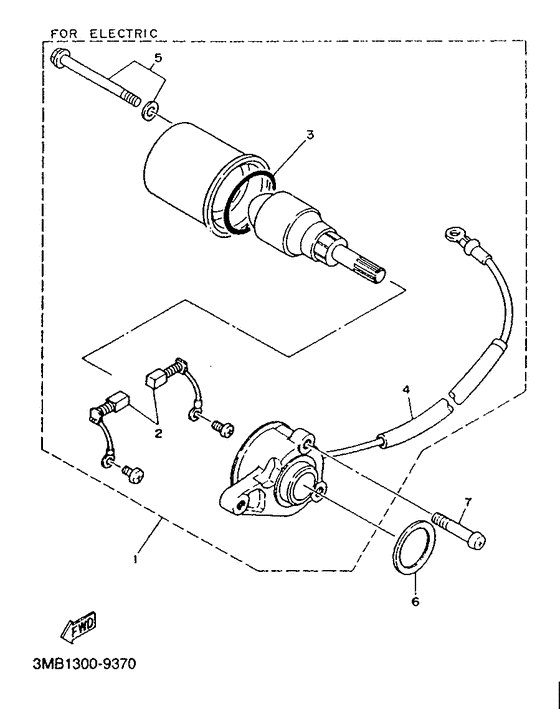 FOR ELECTRIC

5

3

4

2

7

1

6

FWD

3MB1300-9370