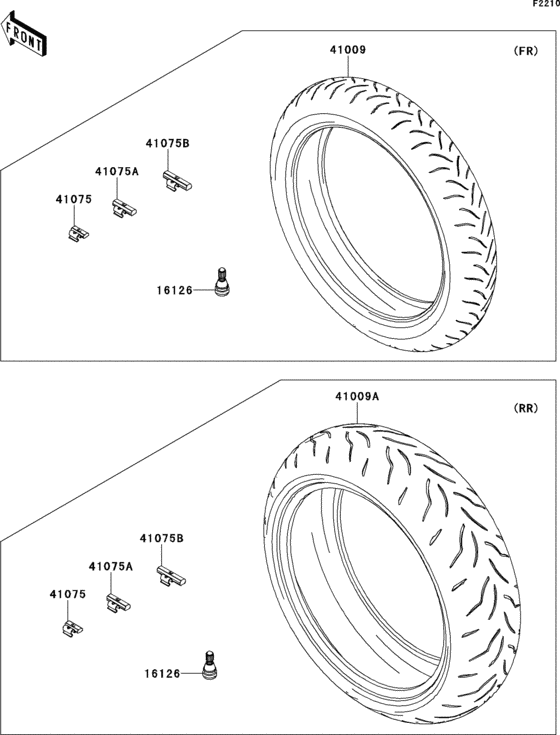 F2210

FRONT

41009

(FR)

41075B

41075A

41075

16126

41009A

(RR)

41075B

41075A

41075

16126