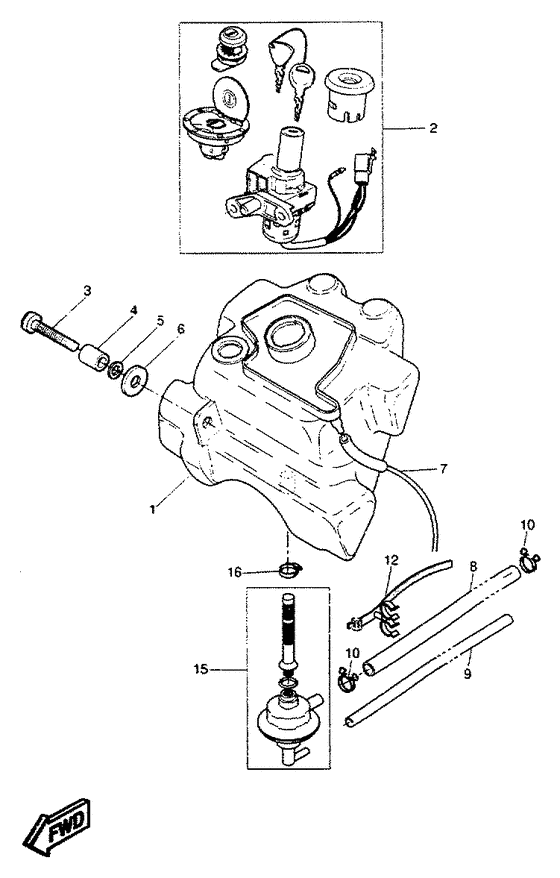 2
3
4
5
6
7
1
10
12
8
16
15
10
9
FWD