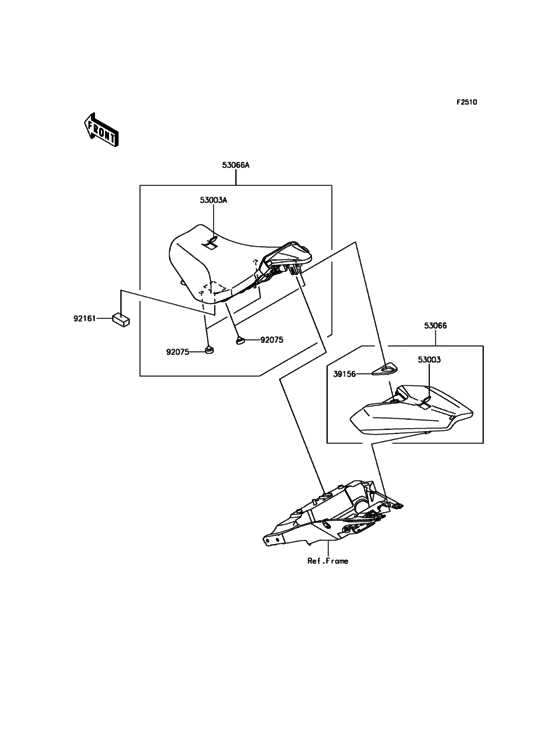 F2510

FRONT

53066A

53003A

92161

92075

92075

53066

39156

53003

Ref.Frame