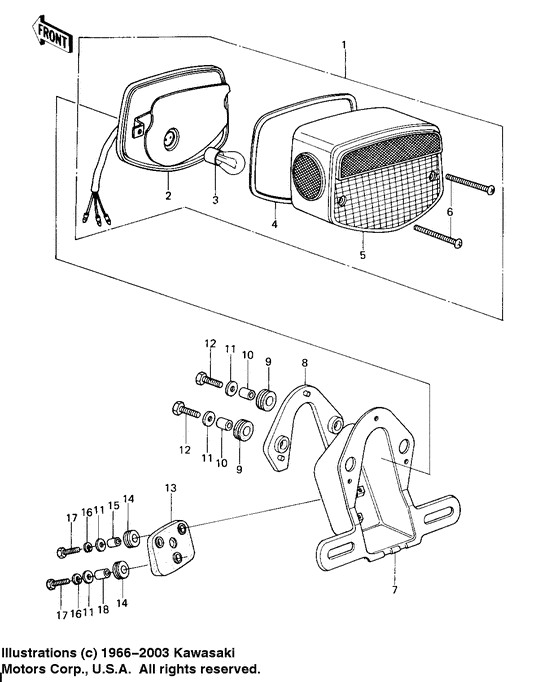 FRONT

1

2

3

4

5

6

12 11 10 9

8

12 11 10 9

13

17 16 11 15 14

17 16 11 18 14

7

Illustrations (c) 1966–2003 Kawasaki Motors Corp., U.S.A. All rights reserved.