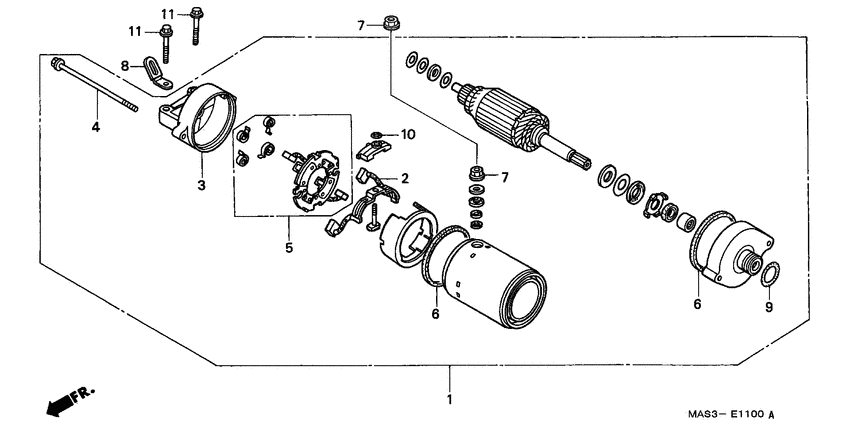 11
11
7
8
4
3
10
2
7
5
6
6
9
1
FR.
MAS3— E1100 A