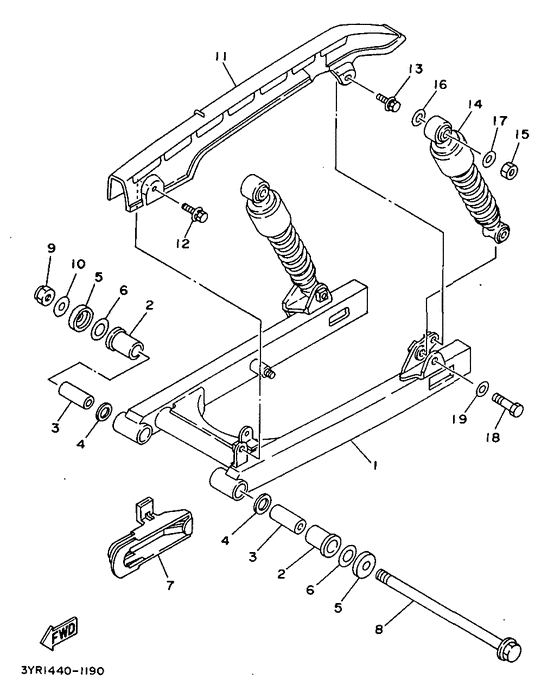 11
13
16
14
17
15
12
9
10
5
6
2
3
4
19
18
1
4
3
2
6
5
7
8
FWD
3YR1440-1190