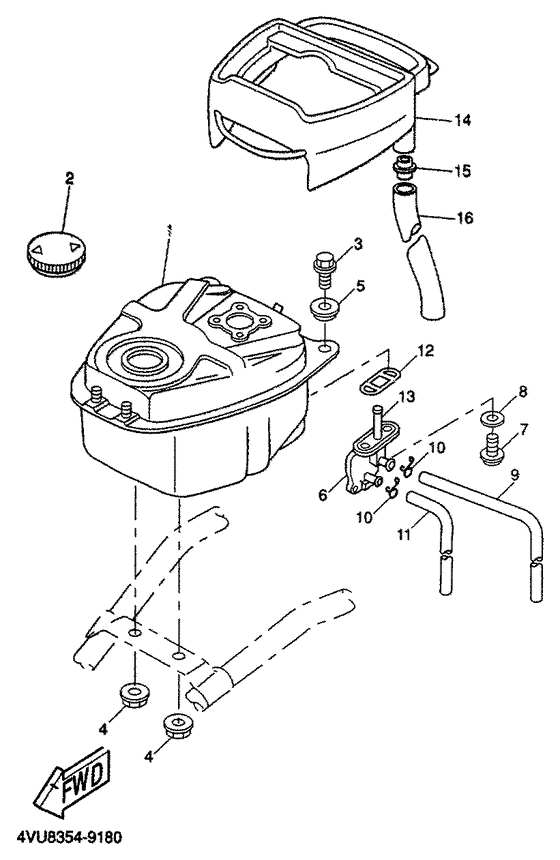 14
15
2
16
1
3
5
12
13
8
7
10
9
6
10
11
4
4
FWD
4VU8354-9180