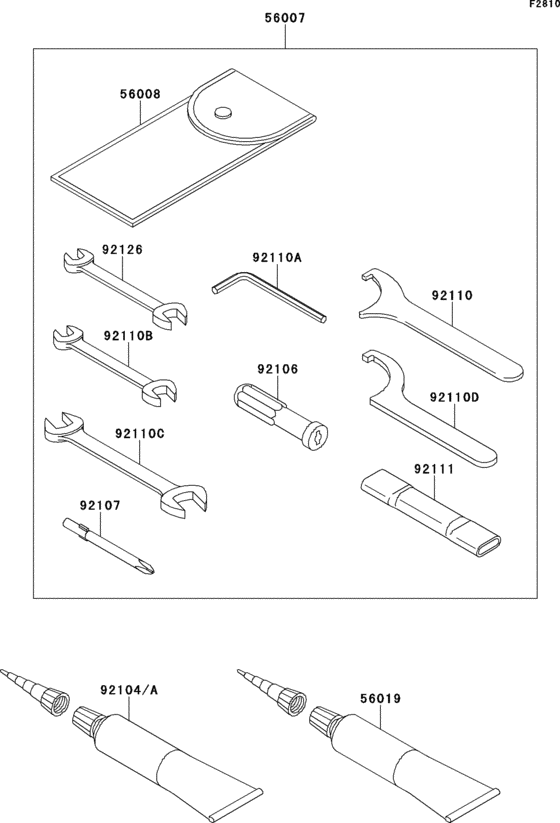 F2810

56007

56008

92126

92110A

92110

92110B

92106

92110D

92110C

92111

92107

92104/A

56019