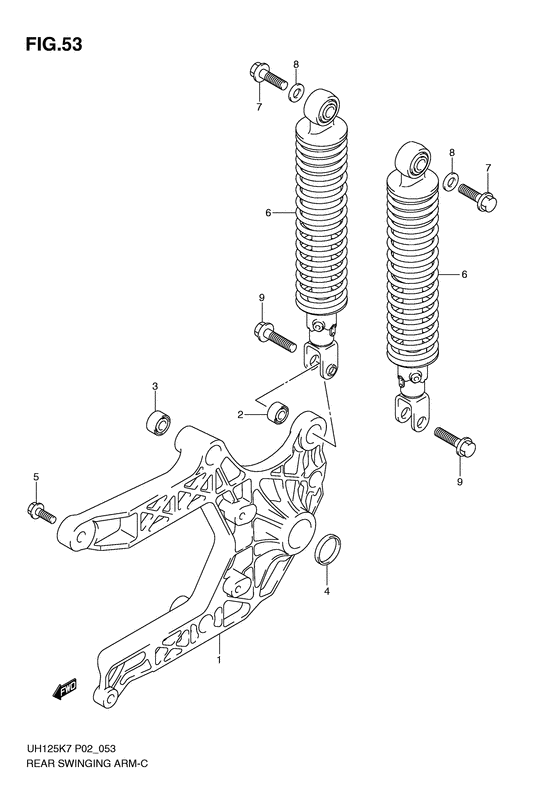 FIG.53

8
7
8
7
6
6
9
3
2
5
9
4
1
FWD

UH125K7 P02_053
REAR SWINGING ARM-C