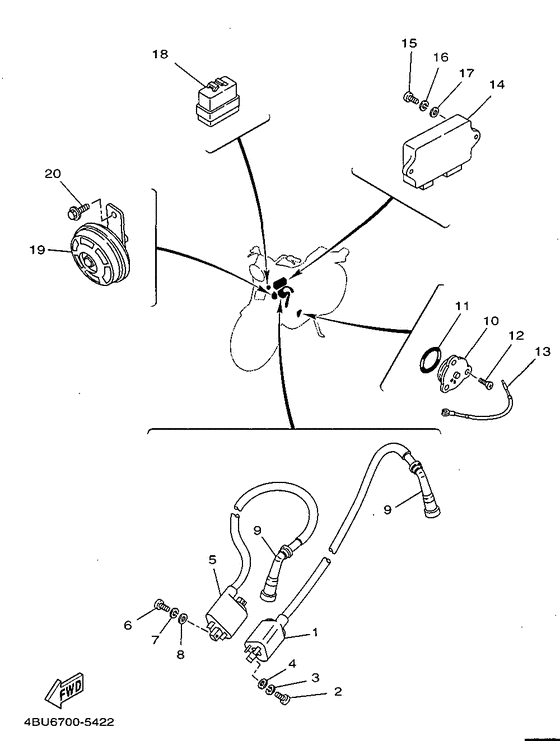 18
15
16
17
14
20
19
11
10
12
13
9
9
5
6
7
8
1
4
3
2
FWD
4BU6700-5422