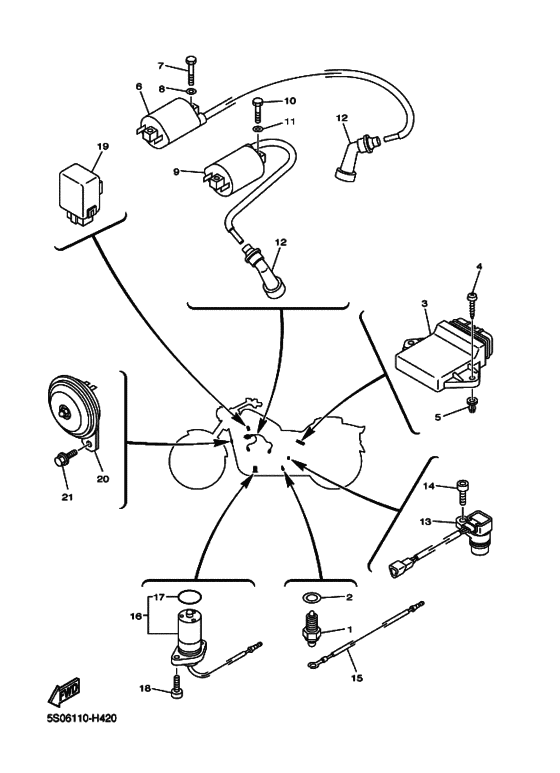 7
8
6
10
11
12
19
9
12
4
3
5
20
21
14
13
17
16
2
1
15
18
FWD
5S06110-H420