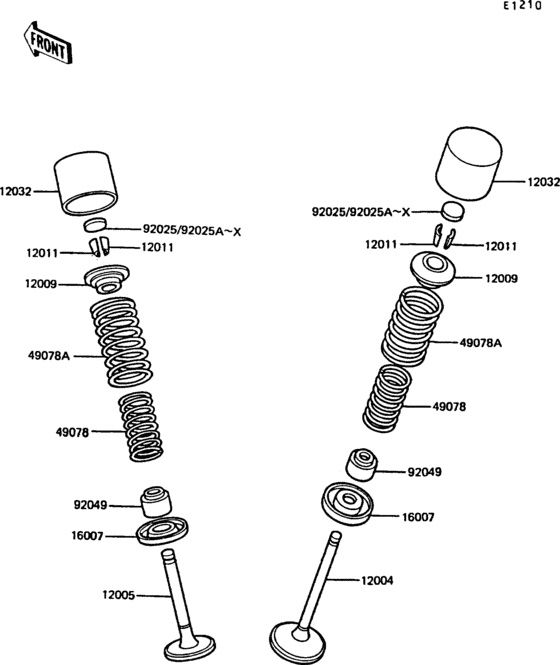 E1210

FRONT

12032
92025/92025A~X
12011
12011
12009
49078A
49078
92049
16007
12005

12032
92025/92025A~X
12011
12011
12009
49078A
49078
92049
16007
12004