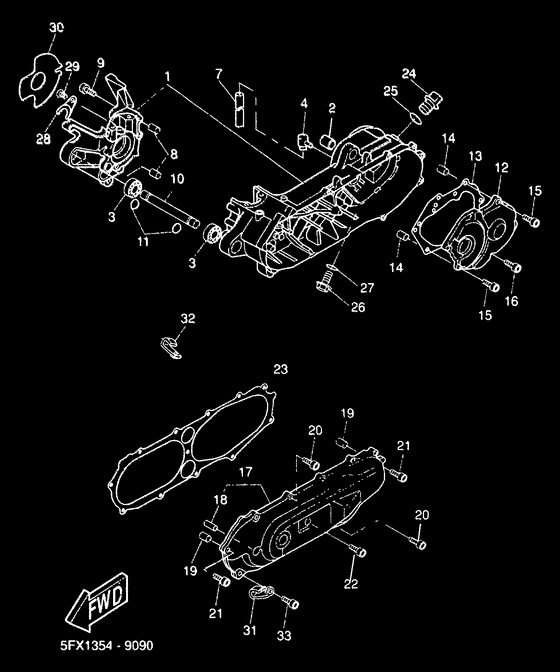 30
29
9
1
7
24
25
4
2
28
8
10
14
13
12
15
3
11
3
14
27
26
16
15
32
23
19
20
21
17
18
20
19
22
21
31
33
FWD
5FX1354 - 9090