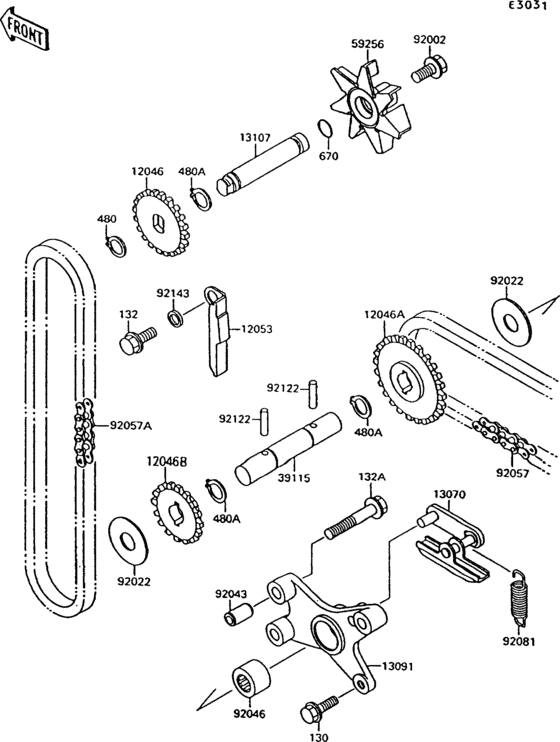 E3031

FRONT

59256
92002
13107
670
12046
480A
480
92143
132
12053
92022
12046A
92122
92122
480A
92057A
39115
92057
12046B
480A
132A
13070
92022
92043
92081
13091
92046
130