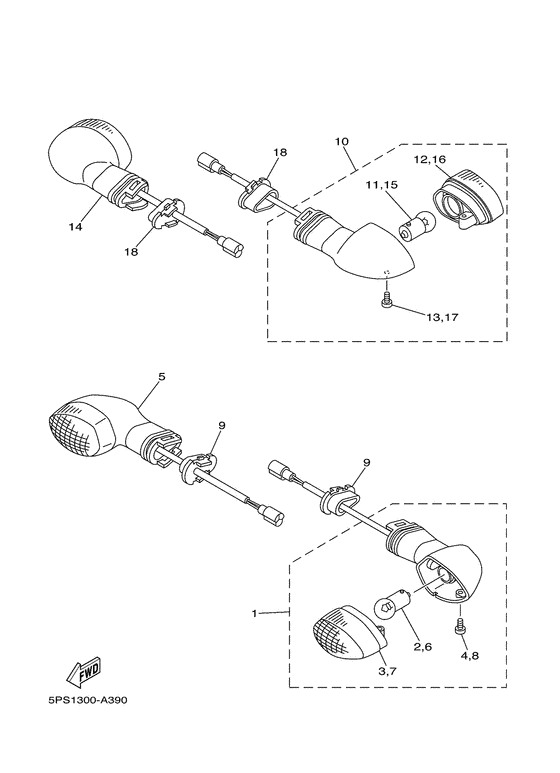 10
18
12,16
11,15
14
18
13,17
5
9
9
1
2,6
4,8
3,7
FWD
5PS1300-A390