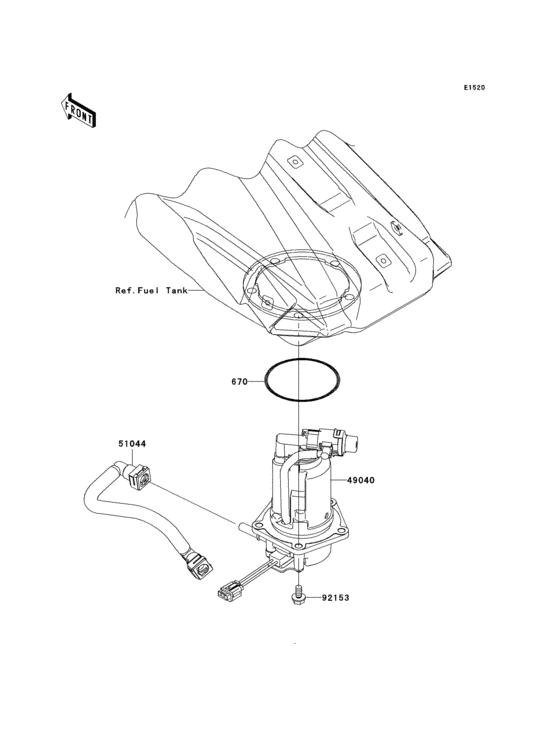 E1520

FRONT

Ref.Fuel Tank

670

51044

49040

92153