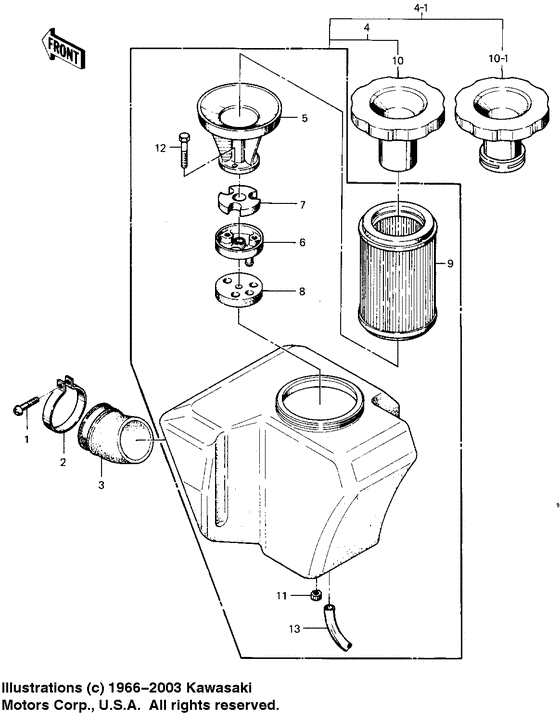 FRONT

4-1
4
10
10-1
5
12
7
6
9
8
1
2
3
11
13

Illustrations (c) 1966–2003 Kawasaki Motors Corp., U.S.A. All rights reserved.