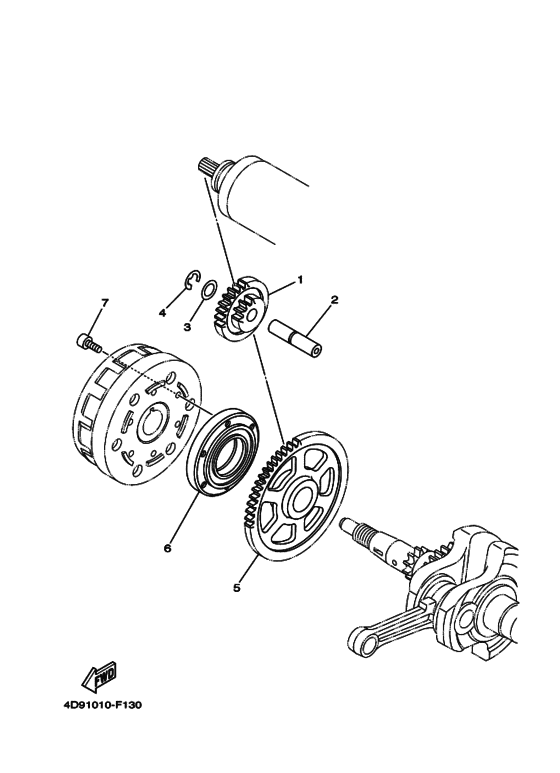 1
2
4
3
7
6
5
FWD
4D91010-F130