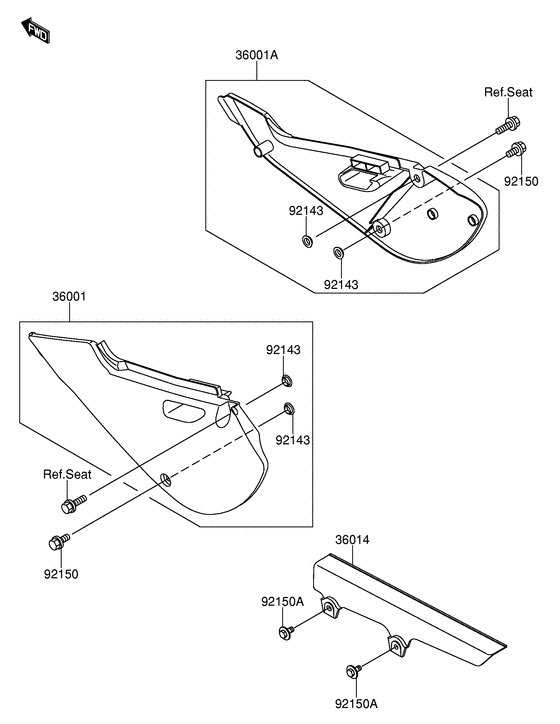 FWD

36001A

Ref.Seat

92150

92143

92143

36001

92143

92143

Ref.Seat

92150

36014

92150A

92150A