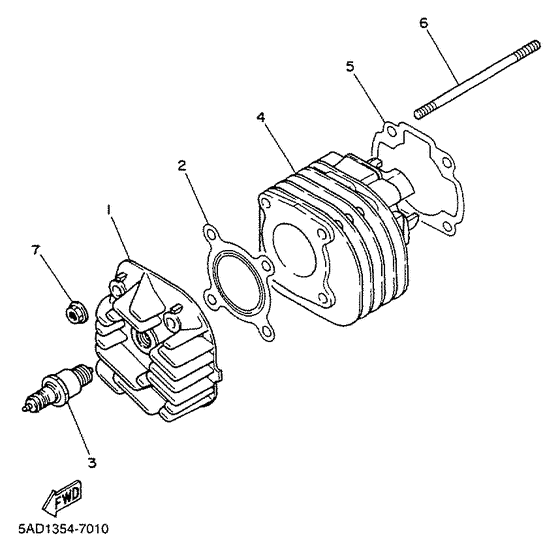 6
5
4
2
1
7
3
FWD
5AD1354-7010