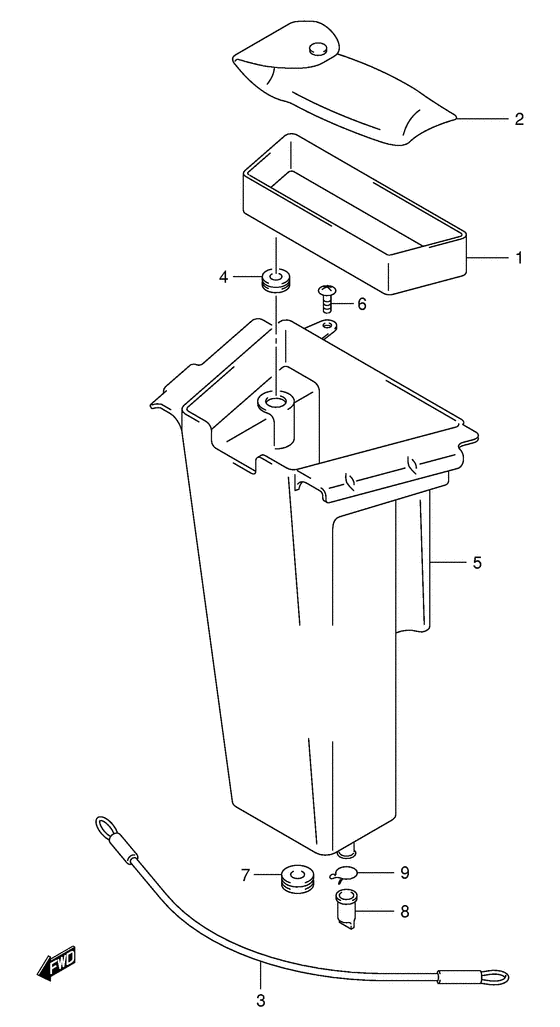 2
1
4
6
5
7
9
8
FWD
3