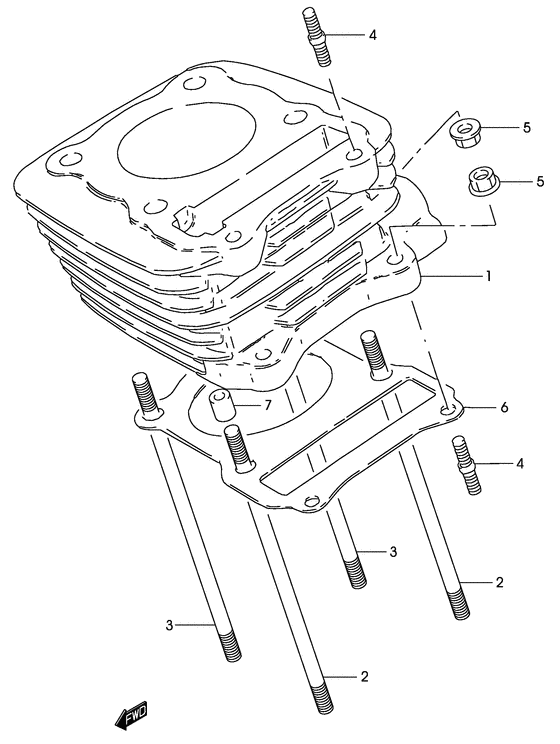 4
5
5
1
7
6
4
3
2
3
2
FWD