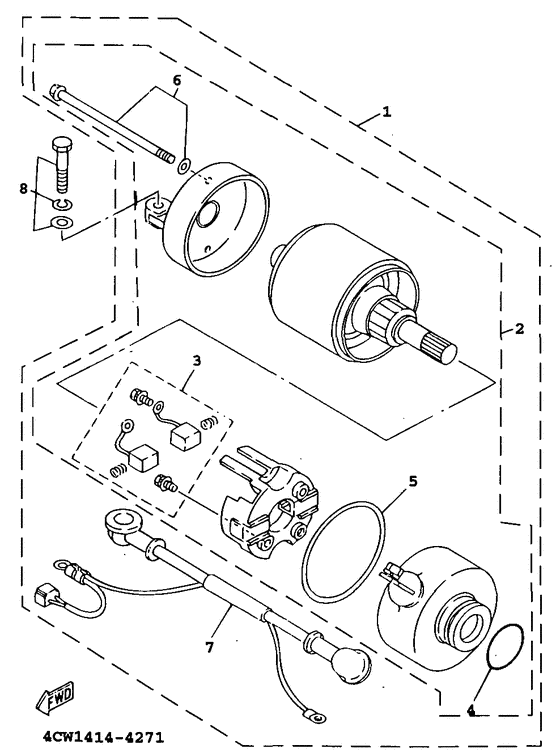 6
1
8
2
3
5
7
4
FWD
4CW1414-4271