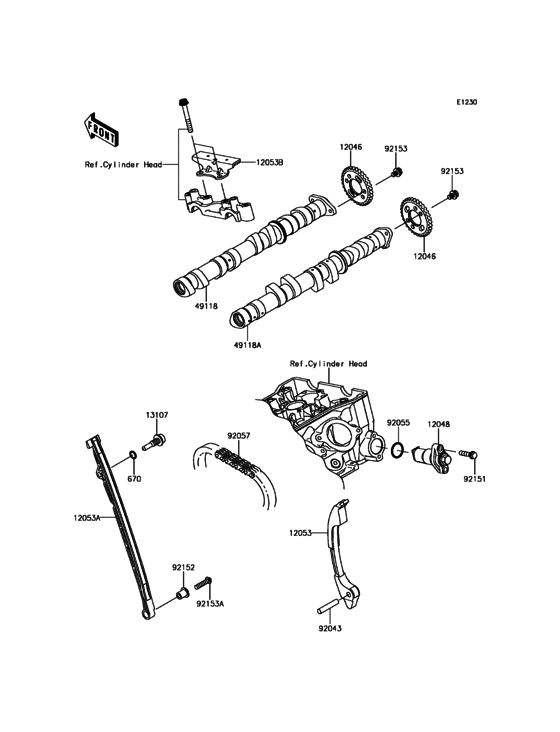 E1230

FRONT

Ref.Cylinder Head

12053B

12046

92153

92153

12046

49118

49118A

Ref.Cylinder Head

13107

670

92057

92055

12048

92151

12053A

12053

92152

92153A

92043