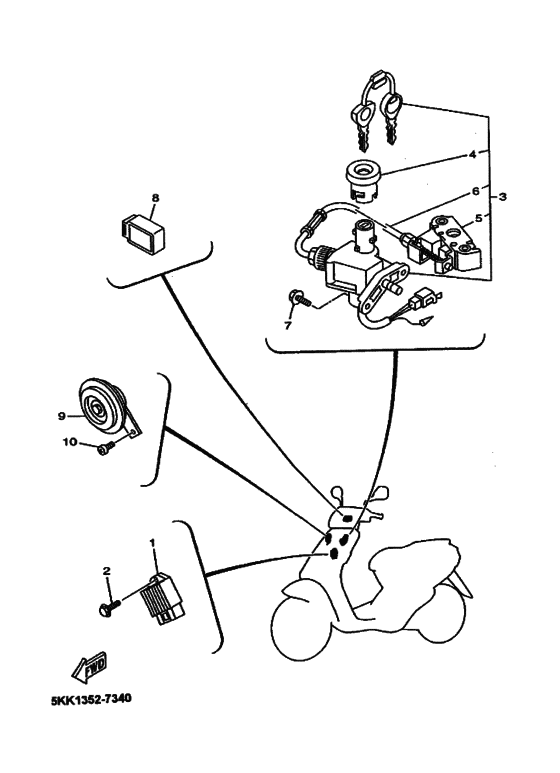 4
6
3
5
8
7
9
10
1
2
FWD
5KK1352-7340