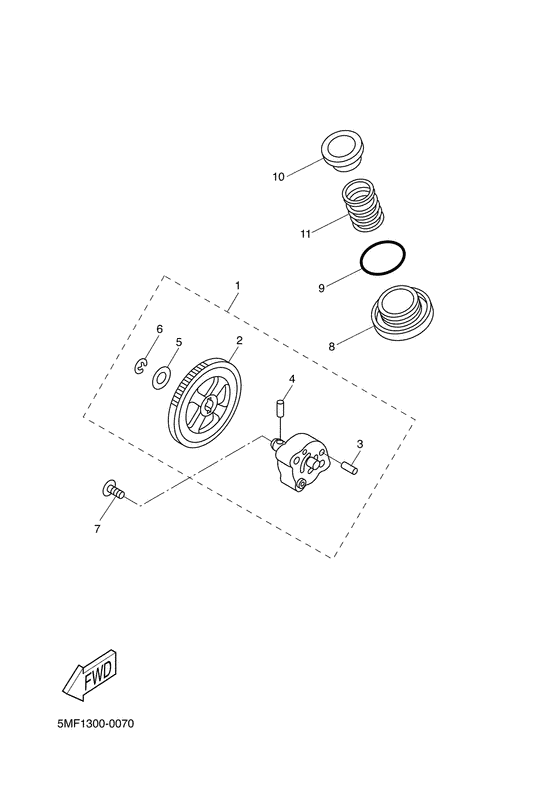 10

11

9

1

8

6

5

2

4

3

7

FWD

5MF1300-0070