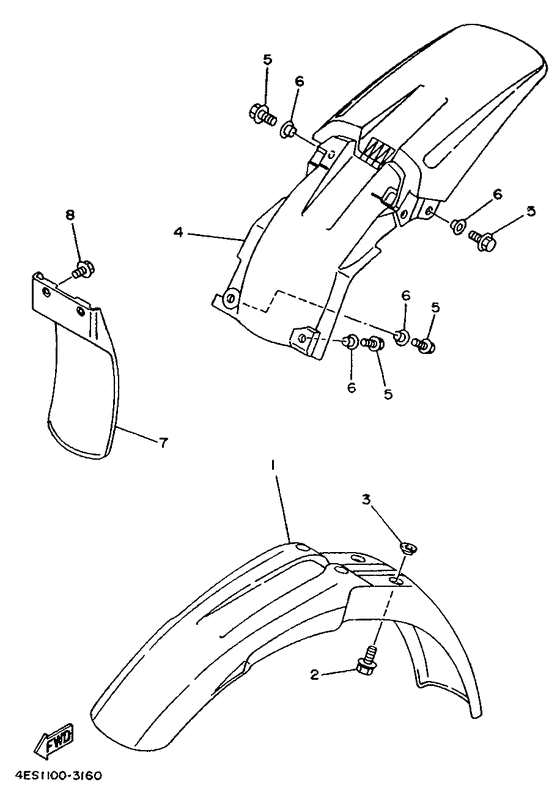 5
6
6
5
4
8
6
5
6
5
7
1
3
2
FWD
4ES1100-3160