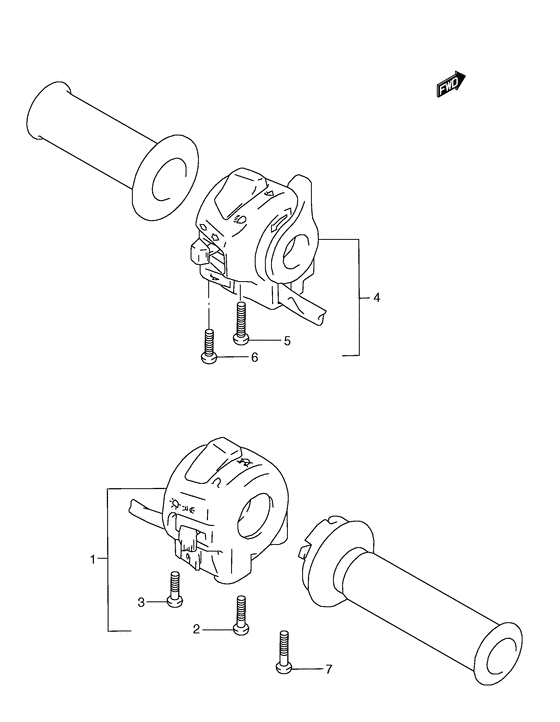 FWD
4
5
6
1
3
2
7