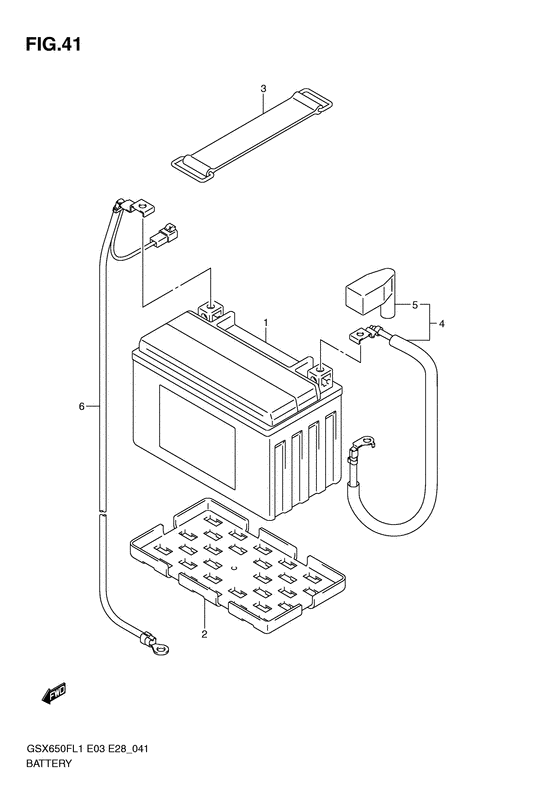 FIG.41

3

1

5

4

6

2

FWD

GSX650FL1 E03 E28_041
BATTERY