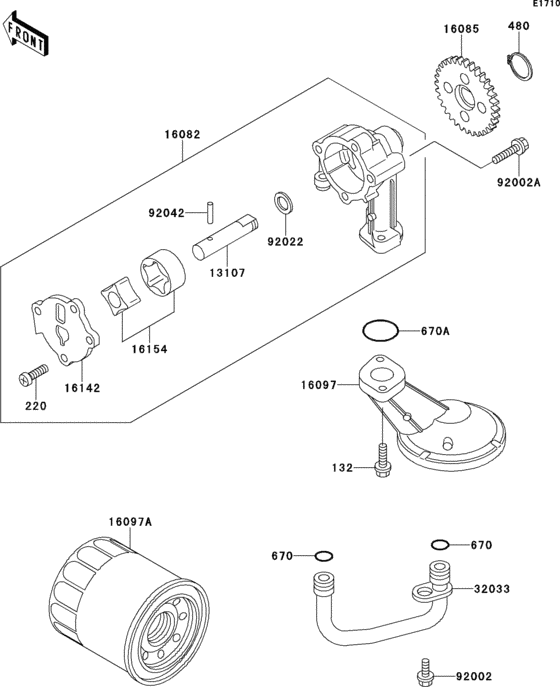 E1710

FRONT

16085
480
16082
92002A
92042
92022
13107
16154
16142
220
670A
16097
132
16097A
670
670
32033
92002