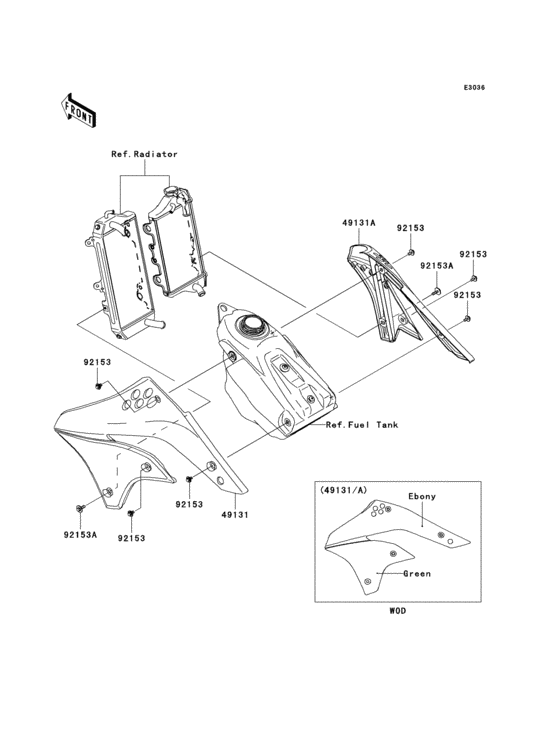 E3036

FRONT

Ref.Radiator

49131A

92153

92153

92153A

92153

92153

Ref.Fuel Tank

92153

49131

92153A

92153

(49131/A)

Ebony

Green

W0D