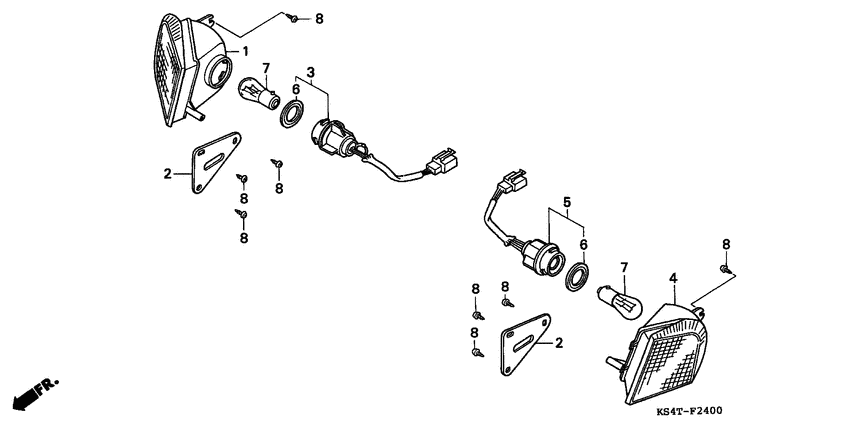 8
1
7
3
6
2
8
8
8
5
6
8
7
4
8
8
8
2
FR.
KS4T-F2400