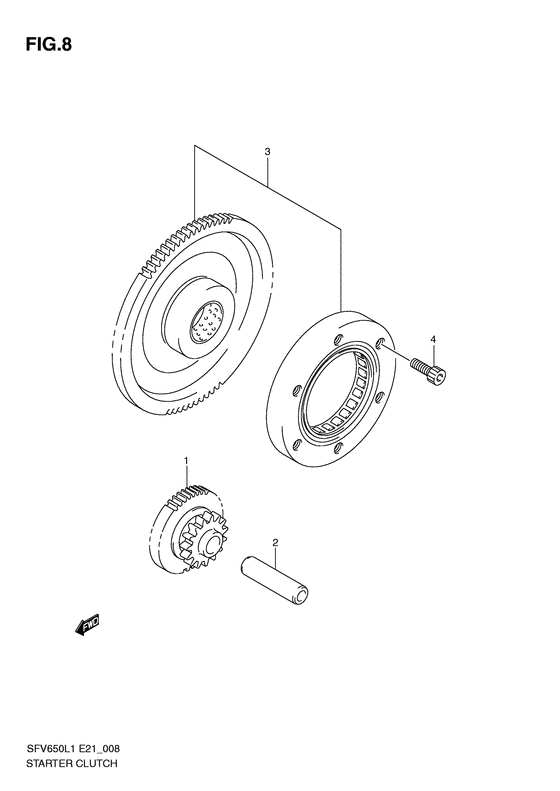 FIG.8

3

4

1

2

FWD

SFV650L1 E21_008
STARTER CLUTCH