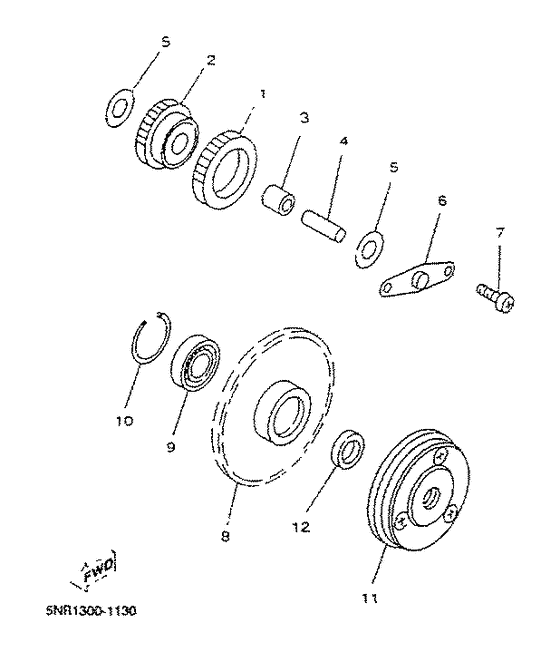 5
2
1
3
4
5
6
7
10
9
8
12
11
FWD
5NR1300-1130