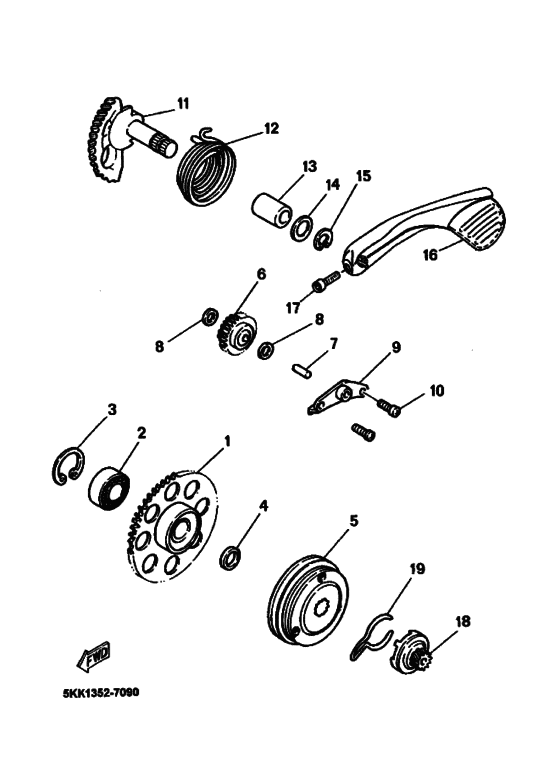 11
12
13
14
15
16
6
17
8
8
7
9
10
3
2
1
4
5
19
18
FWD
5KK1352-7090