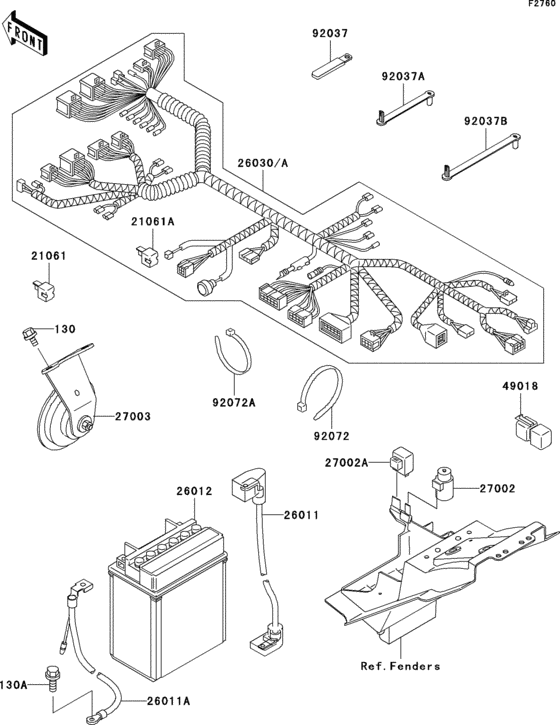 F2760

FRONT

92037

92037A

92037B

26030/A

21061A

21061

130

27003

92072A

92072

49018

27002A

27002

26012

26011

130A

26011A

Ref. Fenders