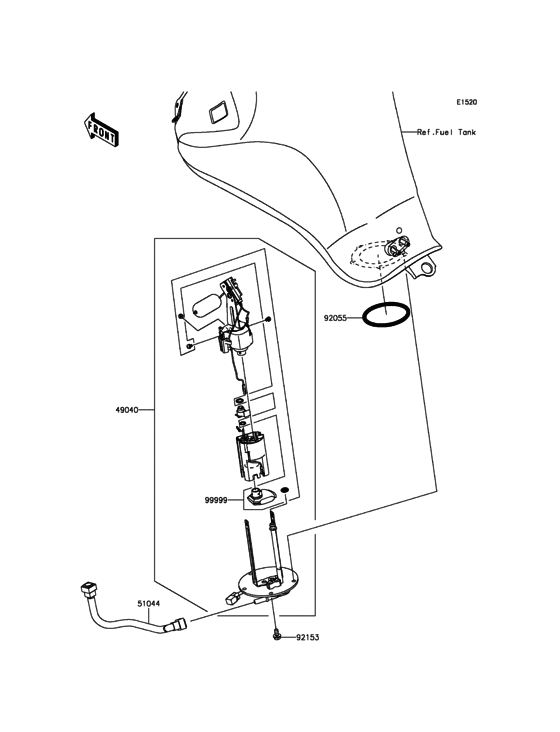 E1520

FRONT

Ref.Fuel Tank

92055

49040

99999

51044

92153