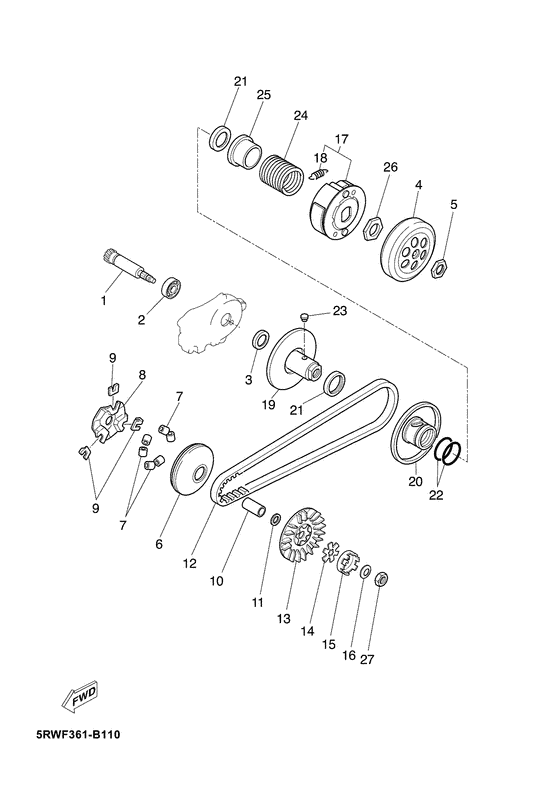 21
25
24
17
18
26
4
5
1
2
23
3
19
21
9
8
7
9
7
6
12
10
11
13
14
15
16
27
20
22
FWD
5RWF361-B110